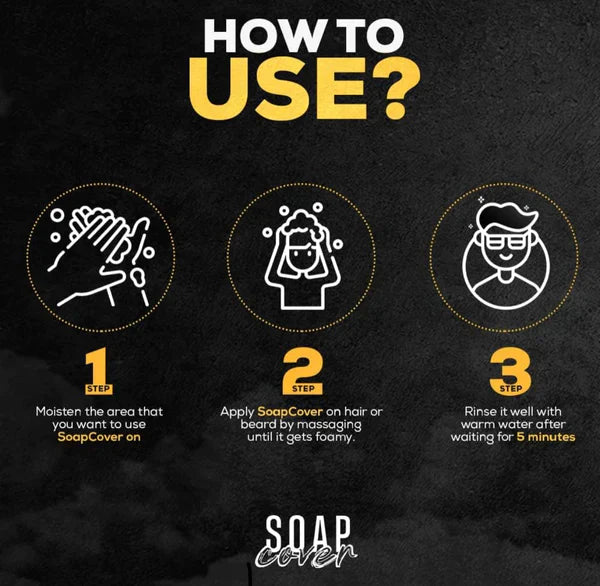 HOW TO USE?

1 STEP

Moisten the area that you want to use SoapCover on

2 STEP

Apply SoapCover on hair or beard by massaging until it gets foamy.

3 STEP

Rinse it well with warm water after waiting for 5 minutes

SOAP cover